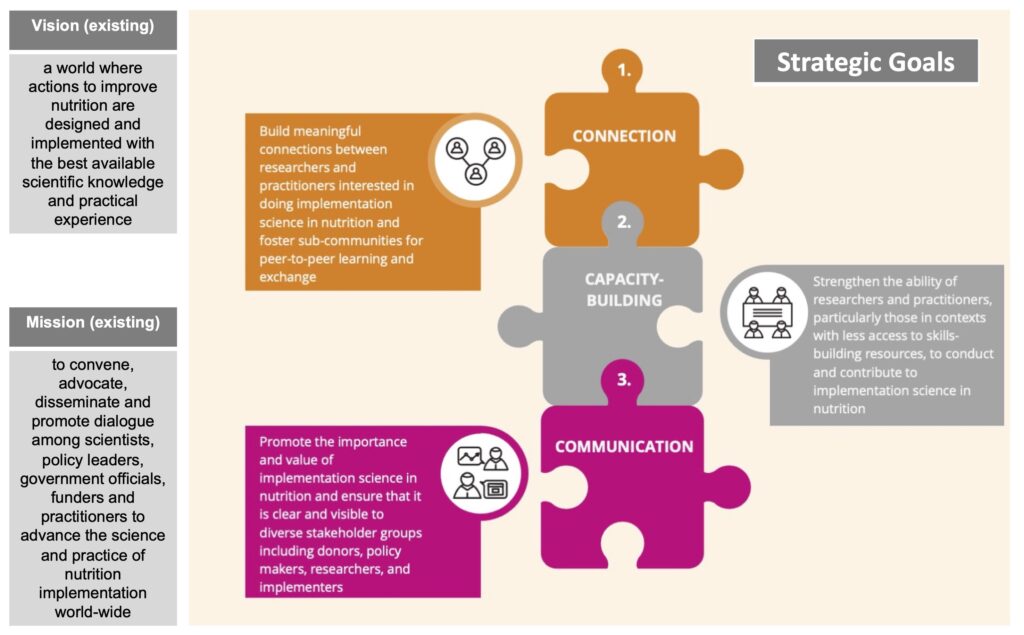 Vision (existing)

a world where actions to improve nutrition are designed and implemented with the best available scientific knowledge and practical experience

Mission (existing)

to convene, advocate, disseminate and promote dialogue among scientists, policy leaders, government officials, funders and practitioners to advance the science and practice of nutrition implementation world-wide

Strategic Goals

1.

CONNECTION

Build meaningful connections between researchers and practitioners interested in doing implementation science in nutrition and foster sub-communities for peer-to-peer learning and exchange

2.

CAPACITY-BUILDING

Strengthen the ability of researchers and practitioners, particularly those in contexts with less access to skills-building resources, to conduct and contribute to implementation science in nutrition

3.

COMMUNICATION

Promote the importance and value of implementation science in nutrition and ensure that it is clear and visible to diverse stakeholder groups including donors, policy makers, researchers, and implementers